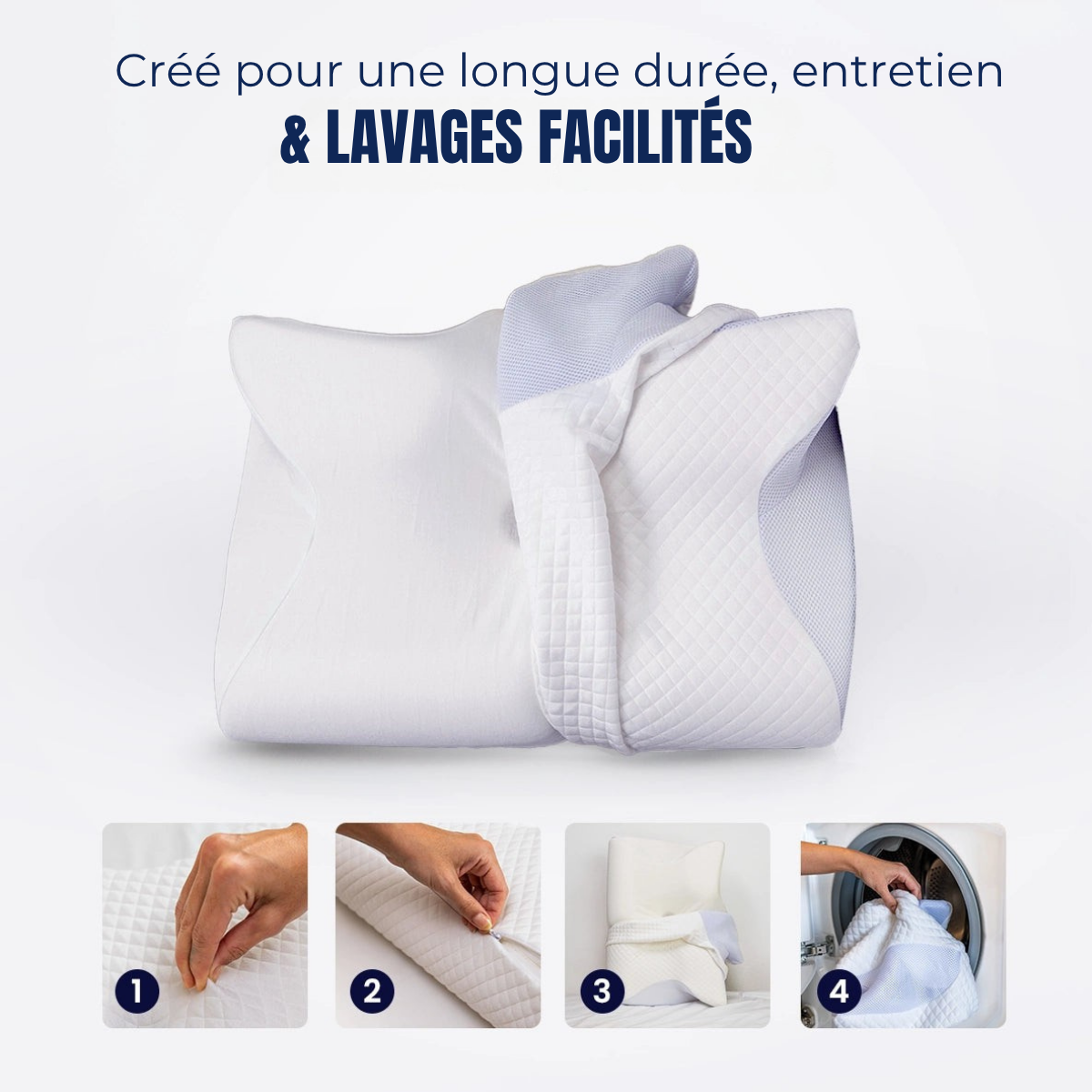 Créé pour une longue durée, entretien
& LAVAGES FACILITÉS

1

2

3

4